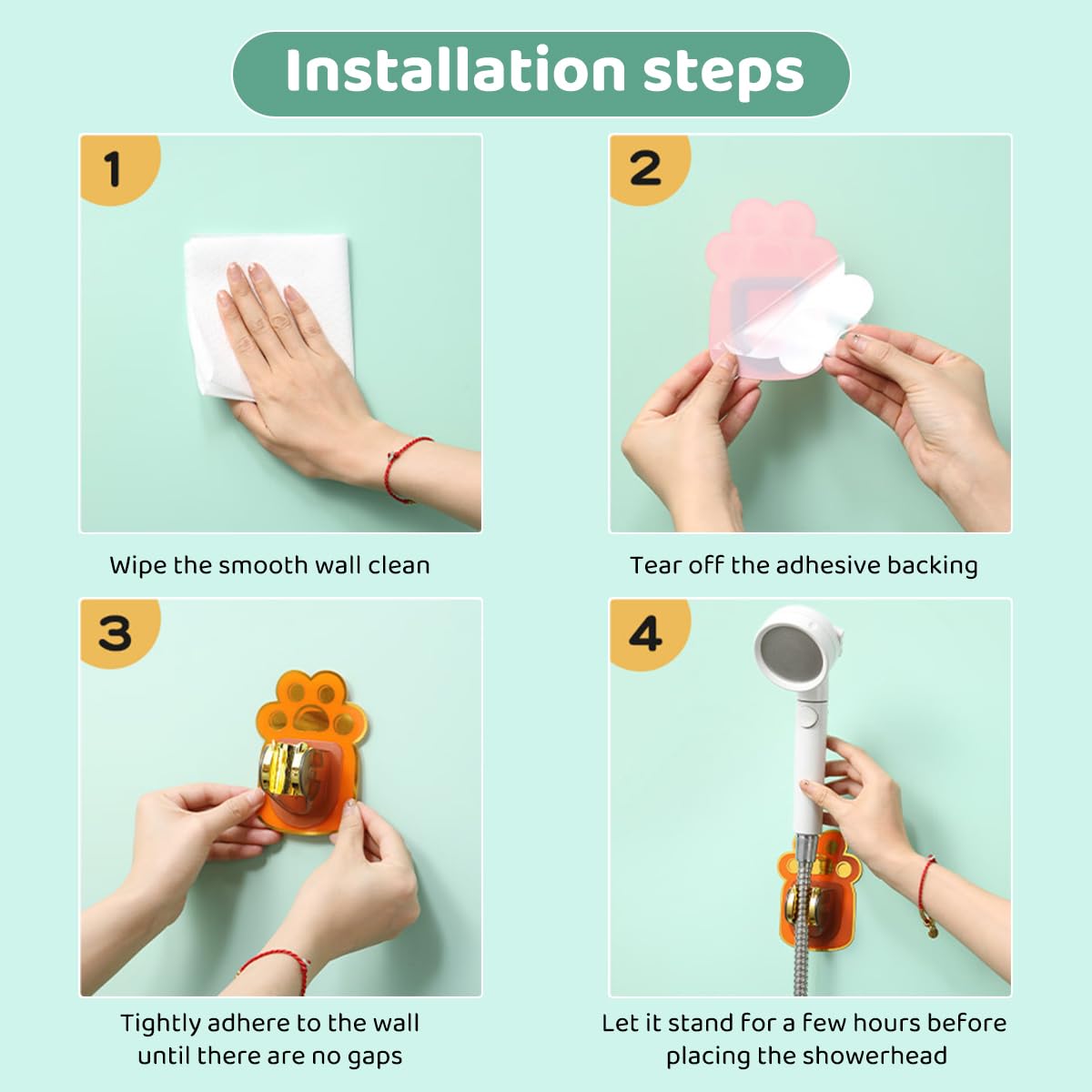 Installation steps

1

Wipe the smooth wall clean

2

Tear off the adhesive backing

3

Tightly adhere to the wall until there are no gaps

4

Let it stand for a few hours before placing the showerhead